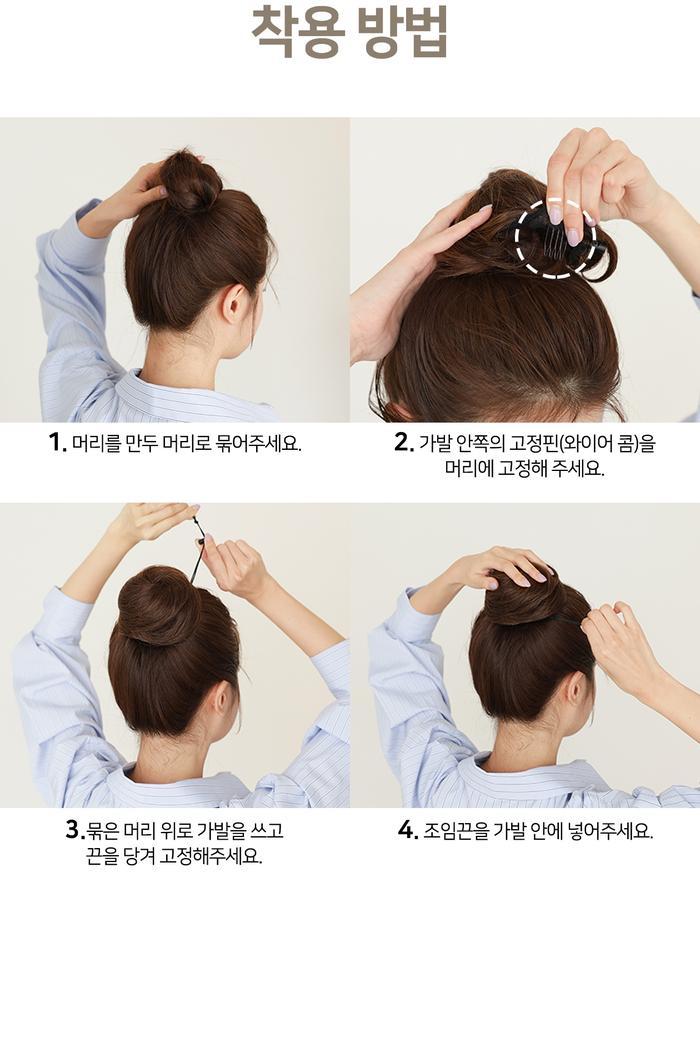 착용 방법

1. 머리를 만두 머리로 묶어주세요.

2. 가발 안쪽의 고정핀(와이어 콤)을 머리에 고정해 주세요.

3. 묶은 머리 위로 가발을 쓰고 끈을 당겨 고정해주세요.

4. 조임끈을 가발 안에 넣어주세요.